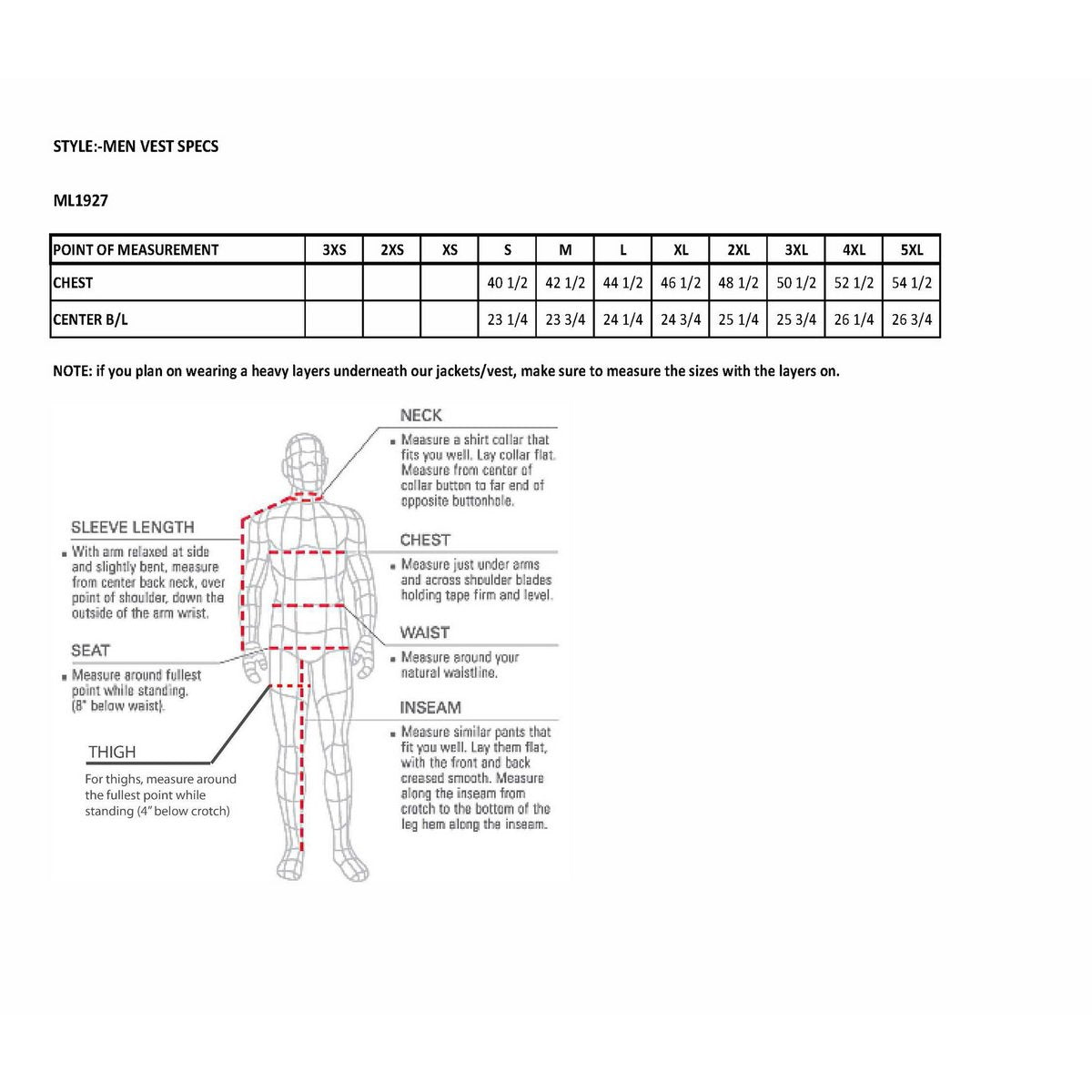 STYLE:-MEN VEST SPECS

ML1927

| POINT OF MEASUREMENT | 3XS | 2XS | XS | S | M | L | XL | 2XL | 3XL | 4XL | 5XL |
|---|---|---|---|---|---|---|---|---|---|---|---|
| CHEST | | | | 40 1/2 | 42 1/2 | 44 1/2 | 46 1/2 | 48 1/2 | 50 1/2 | 52 1/2 | 54 1/2 |
| CENTER B/L | | | | 23 1/4 | 23 3/4 | 24 1/4 | 24 3/4 | 25 1/4 | 25 3/4 | 26 1/4 | 26 3/4 |

NOTE: if you plan on wearing a heavy layers underneath our jackets/vest, make sure to measure the sizes with the layers on.

SLEEVE LENGTH
With arm relaxed at side and slightly bent, measure from center back neck, over point of shoulder, down the outside of the arm wrist.

SEAT
Measure around fullest point while standing. (8" below waist).

THIGH
For thighs, measure around the fullest point while standing (4" below crotch)

NECK
Measure a shirt collar that fits you well. Lay collar flat. Measure from center of collar button to far end of opposite buttonhole.

CHEST
Measure just under arms and across shoulder blades holding tape firm and level.

WAIST
Measure around your natural waistline.

INSEAM
Measure similar pants that fit you well. Lay them flat, with the front and back creased smooth. Measure along the inseam from crotch to the bottom of the leg hem along the inseam.